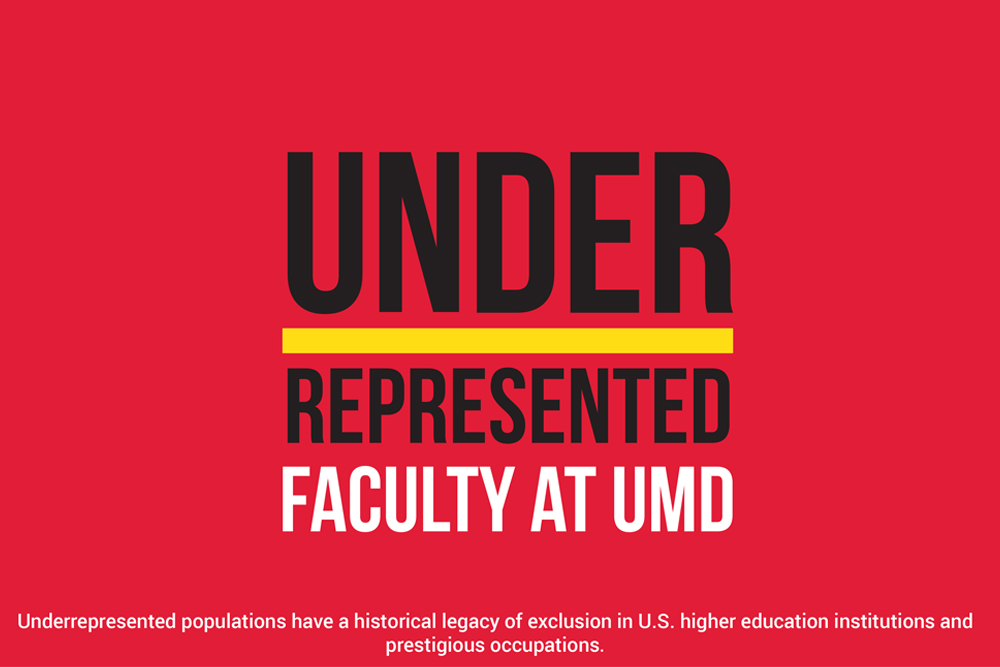 UNDER

REPRESENTED

FACULTY AT UMD

Underrepresented populations have a historical legacy of exclusion in U.S. higher education institutions and prestigious occupations.